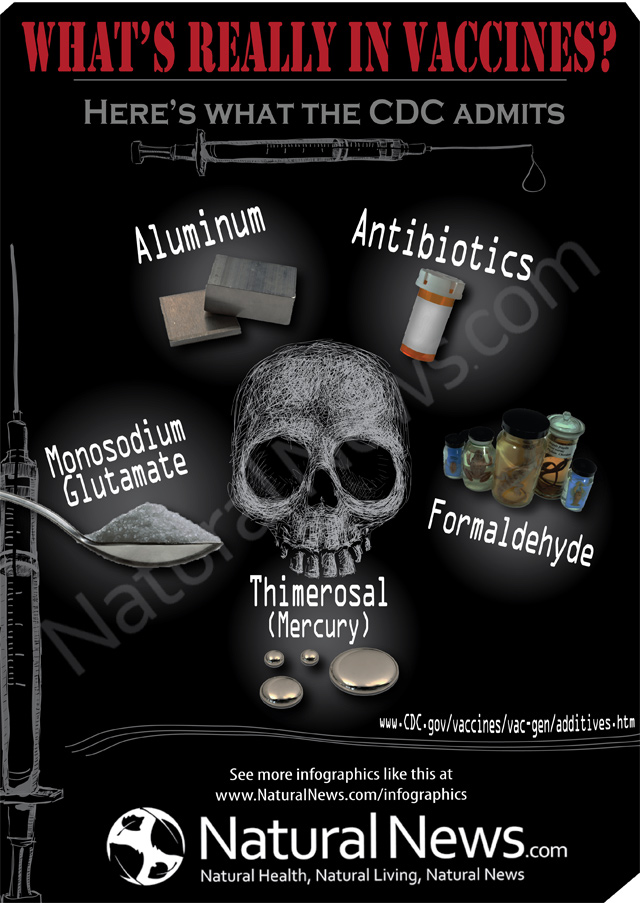 WHAT'S REALLY IN VACCINES?

HERE'S WHAT THE CDC ADMITS

Aluminum

Antibiotics

Monosodium Glutamate

Formaldehyde

Thimerosal (Mercury)

NaturalNews.com

www.CDC.gov/vaccines/vac-gen/additives.htm

See more infographics like this at www.NaturalNews.com/infographics

NaturalNews.com

Natural Health, Natural Living, Natural News